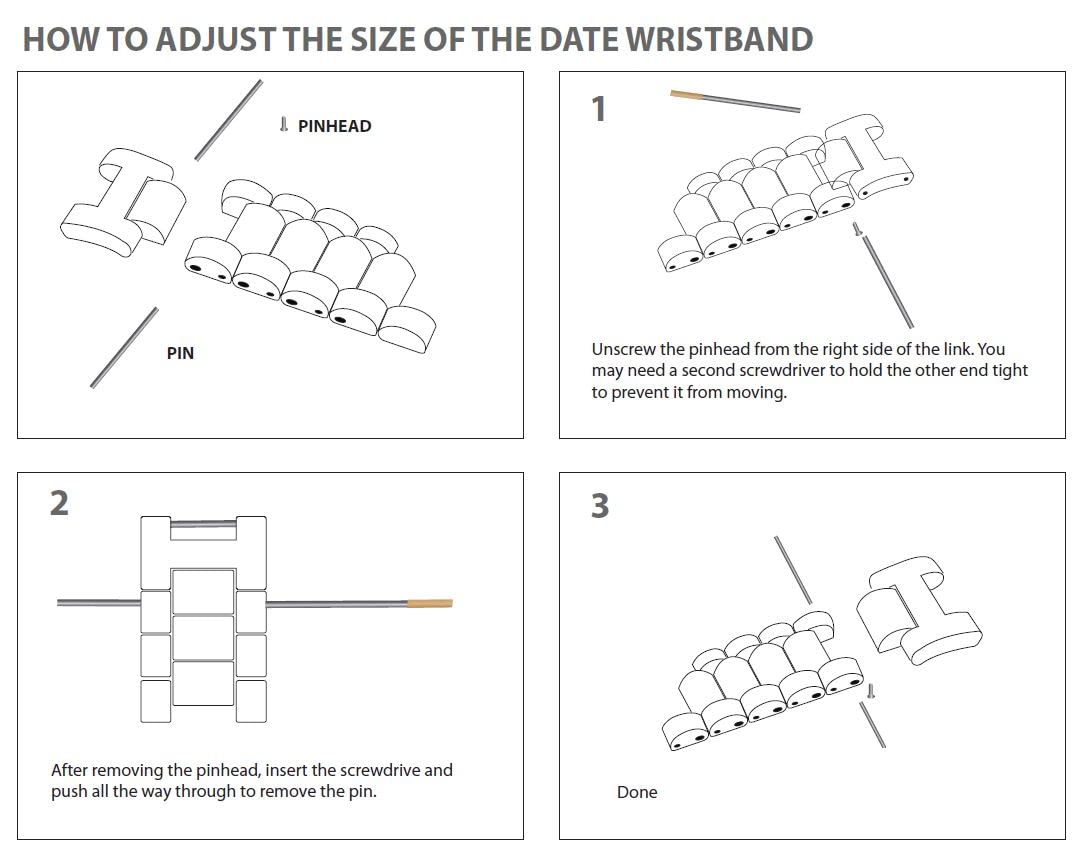 HOW TO ADJUST THE SIZE OF THE DATE WRISTBAND

PINHEAD

PIN

1

Unscrew the pinhead from the right side of the link. You may need a second screwdriver to hold the other end tight to prevent it from moving.

2

After removing the pinhead, insert the screwdrive and push all the way through to remove the pin.

3

Done