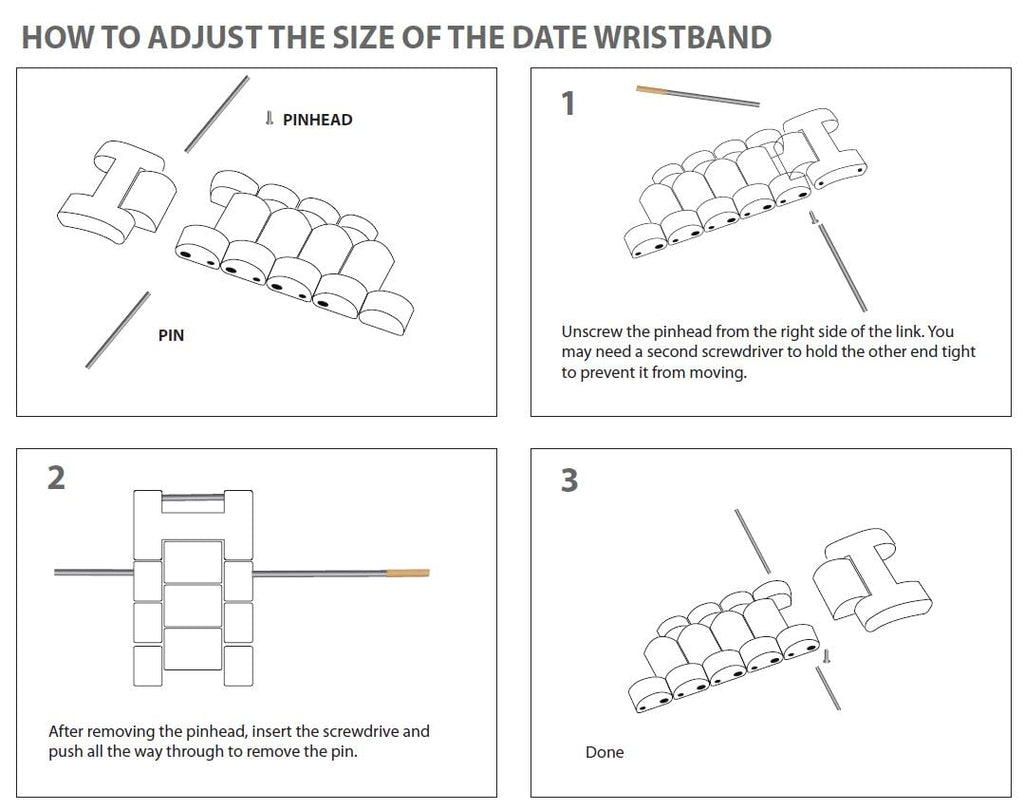 HOW TO ADJUST THE SIZE OF THE DATE WRISTBAND

PINHEAD

PIN

1

Unscrew the pinhead from the right side of the link. You may need a second screwdriver to hold the other end tight to prevent it from moving.

2

After removing the pinhead, insert the screwdrive and push all the way through to remove the pin.

3

Done